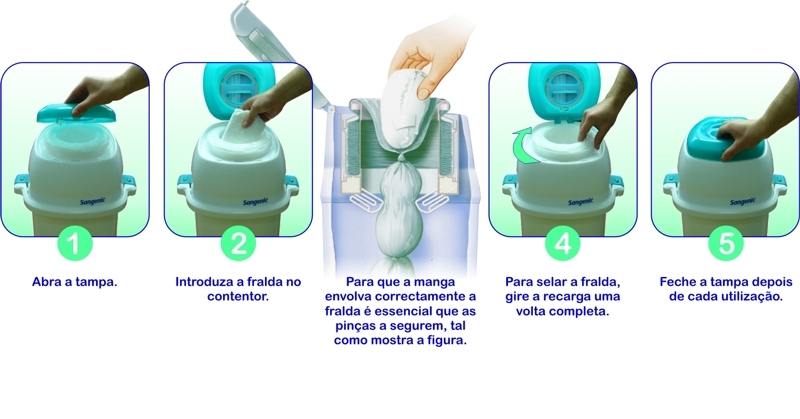 Sangenic

1

Abra a tampa.

Sangenic

2

Introduza a fralda no contentor.

Para que a manga envolva correctamente a fralda é essencial que as pinças a segurem, tal como mostra a figura.

Sangenic

4

Para selar a fralda, gire a recarga uma volta completa.

Sangenic

5

Feche a tampa depois de cada utilização.